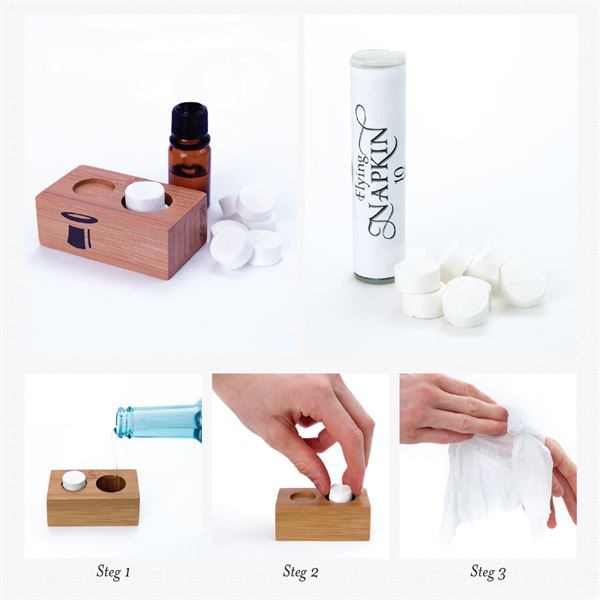 Flying NAPKIN 10

Steg 1

Steg 2

Steg 3